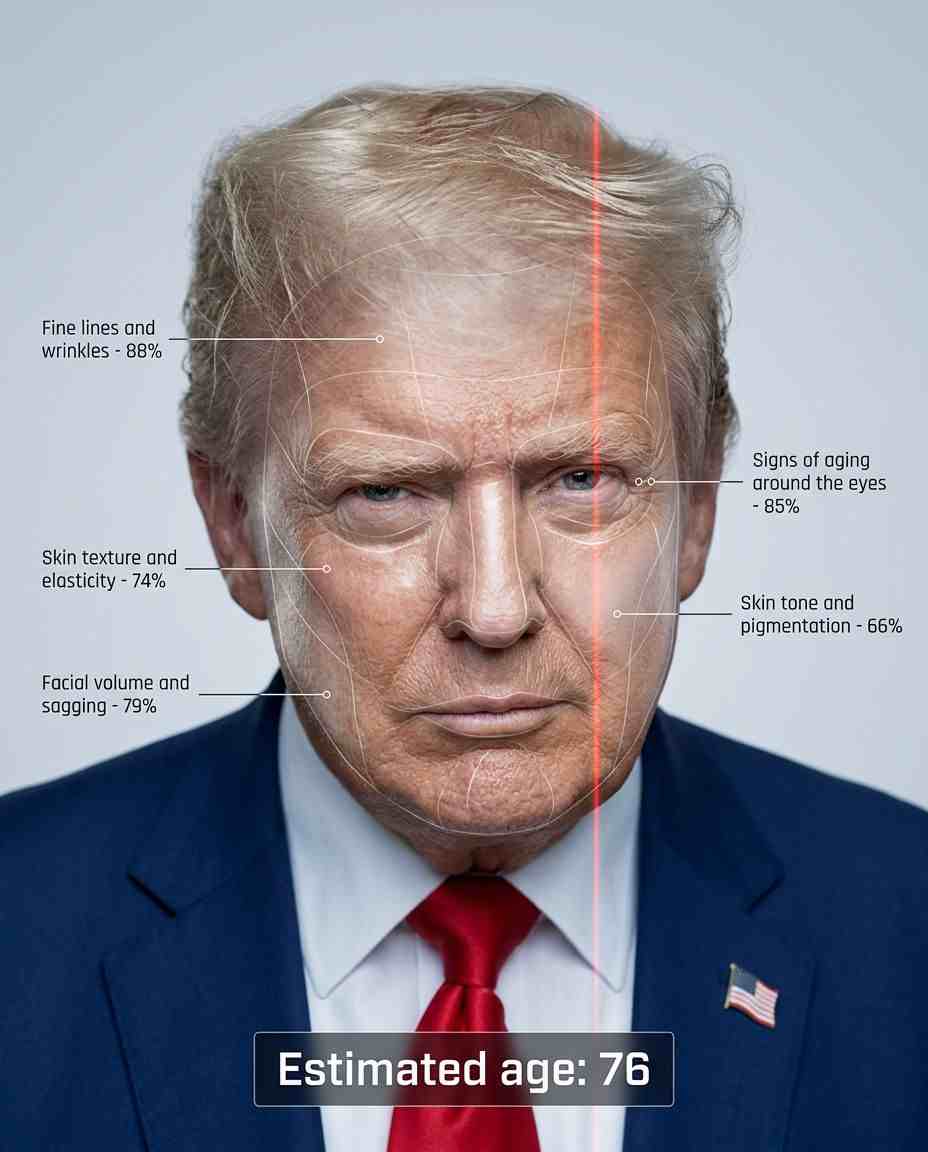 Fine lines and wrinkles - 88%

Signs of aging around the eyes - 85%

Skin texture and elasticity - 74%

Skin tone and pigmentation - 66%

Facial volume and sagging - 79%

Estimated age: 76